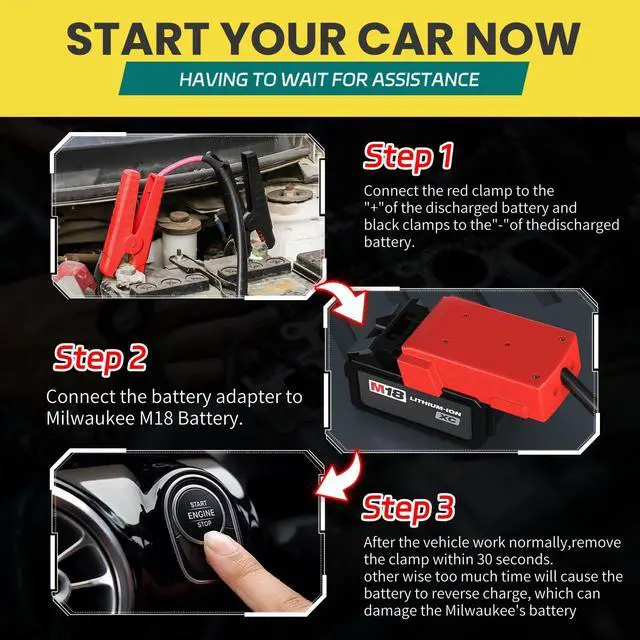 START YOUR CAR NOW

HAVING TO WAIT FOR ASSISTANCE

Step 1

Connect the red clamp to the "+"of the discharged battery and black clamps to the"-"of thedischarged battery.

M18 LITHIUM-ION XC

Step 2

Connect the battery adapter to Milwaukee M18 Battery.

START ENGINE STOP

Step 3

After the vehicle work normally,remove the clamp within 30 seconds.
other wise too much time will cause the battery to reverse charge, which can damage the Milwaukee's battery