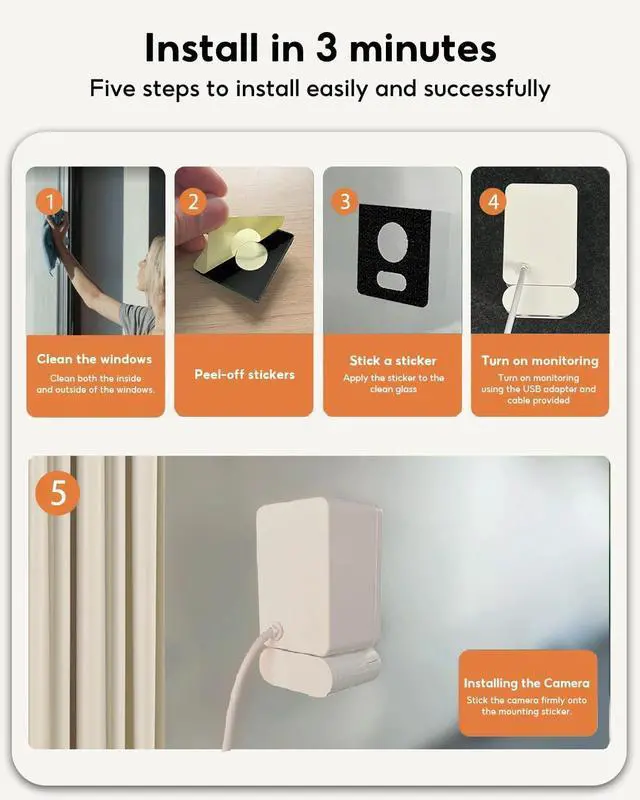 Install in 3 minutes

Five steps to install easily and successfully

1

Clean the windows

Clean both the inside and outside of the windows.

2

Peel-off stickers

3

Stick a sticker

Apply the sticker to the clean glass

4

Turn on monitoring

Turn on monitoring using the USB adapter and cable provided

5

Installing the Camera

Stick the camera firmly onto the mounting sticker.