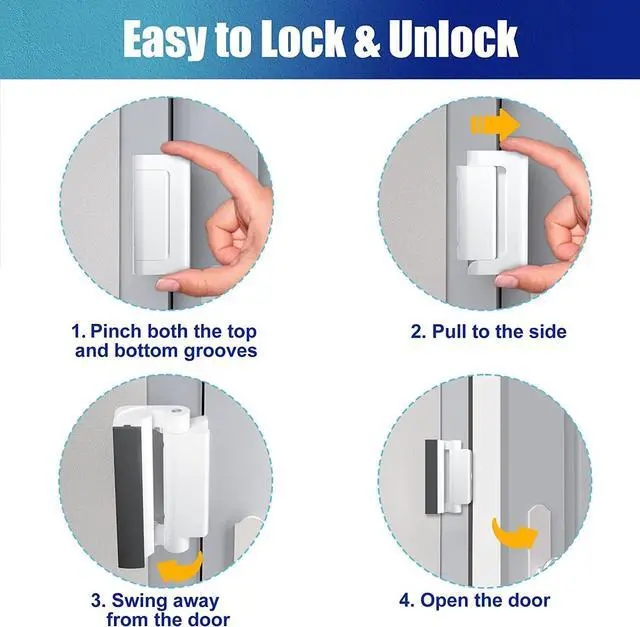 Easy to Lock & Unlock

1. Pinch both the top and bottom grooves

2. Pull to the side

3. Swing away from the door

4. Open the door