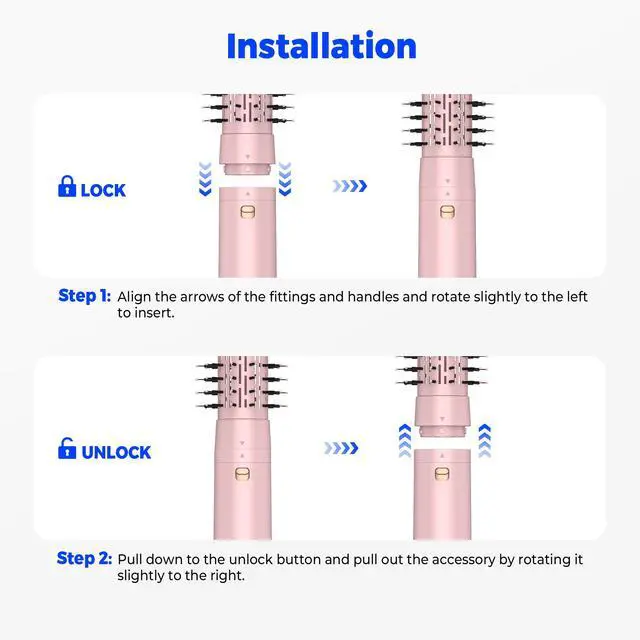 Installation

LOCK

Step 1: Align the arrows of the fittings and handles and rotate slightly to the left to insert.

UNLOCK

Step 2: Pull down to the unlock button and pull out the accessory by rotating it slightly to the right.