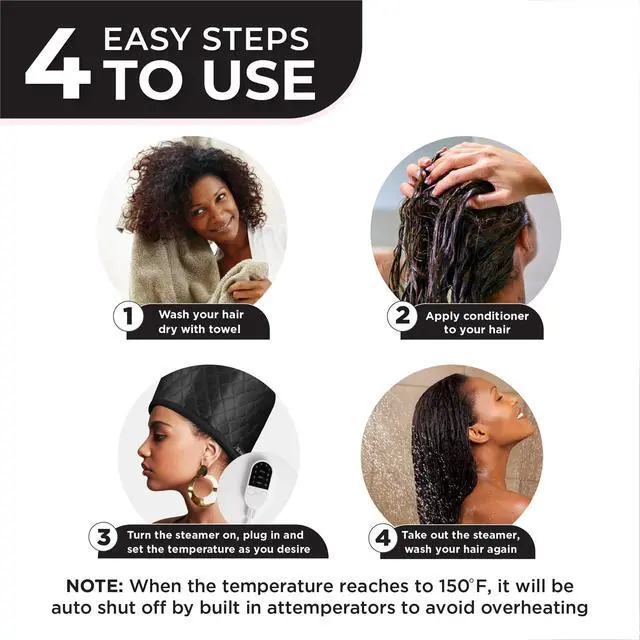 4 EASY STEPS TO USE

1 Wash your hair dry with towel

2 Apply conditioner to your hair

3 Turn the steamer on, plug in and set the temperature as you desire

4 Take out the steamer, wash your hair again

NOTE: When the temperature reaches to 150°F, it will be auto shut off by built in attemperators to avoid overheating