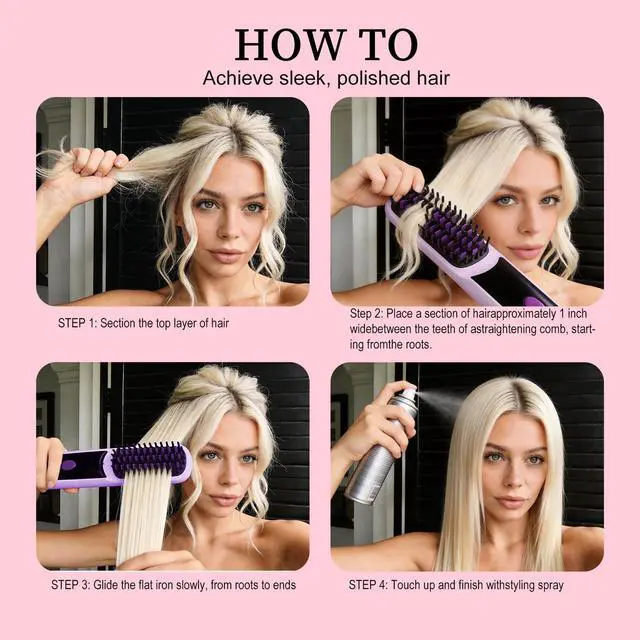 HOW TO
Achieve sleek, polished hair

STEP 1: Section the top layer of hair

Step 2: Place a section of hairapproximately 1 inch widebetween the teeth of astraightening comb, starting fromthe roots.

STEP 3: Glide the flat iron slowly, from roots to ends

STEP 4: Touch up and finish withstyling spray