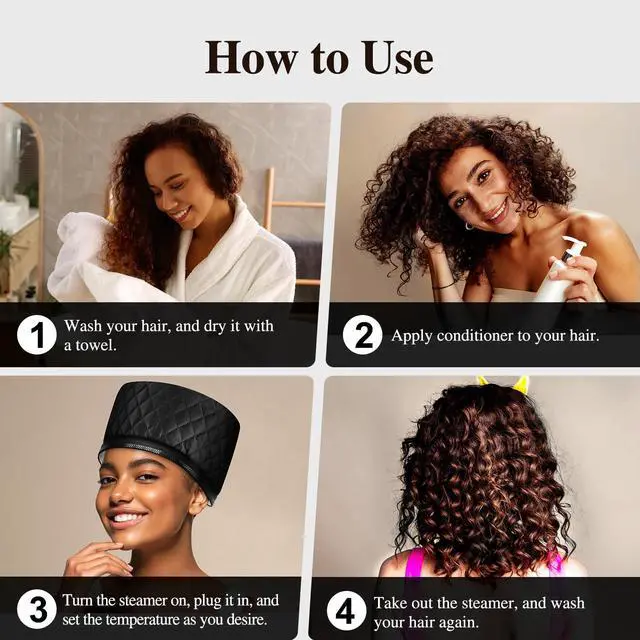 How to Use

1 Wash your hair, and dry it with a towel.

2 Apply conditioner to your hair.

3 Turn the steamer on, plug it in, and set the temperature as you desire.

4 Take out the steamer, and wash your hair again.