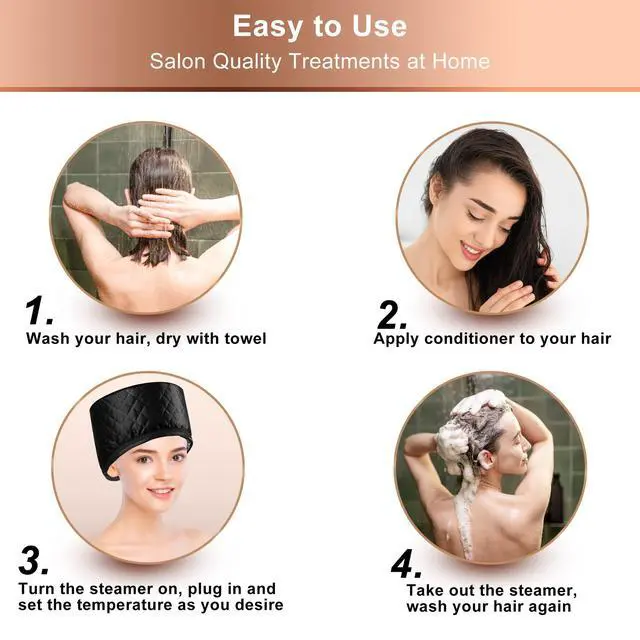 Easy to Use
Salon Quality Treatments at Home

1.
Wash your hair, dry with towel

2.
Apply conditioner to your hair

3.
Turn the steamer on, plug in and set the temperature as you desire

4.
Take out the steamer, wash your hair again