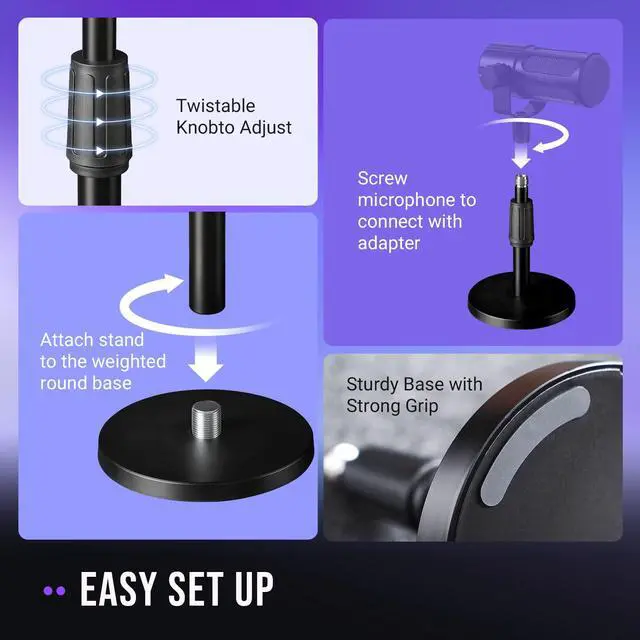 Twistable Knobto Adjust

Screw microphone to connect with adapter

Attach stand to the weighted round base

Sturdy Base with Strong Grip

EASY SET UP