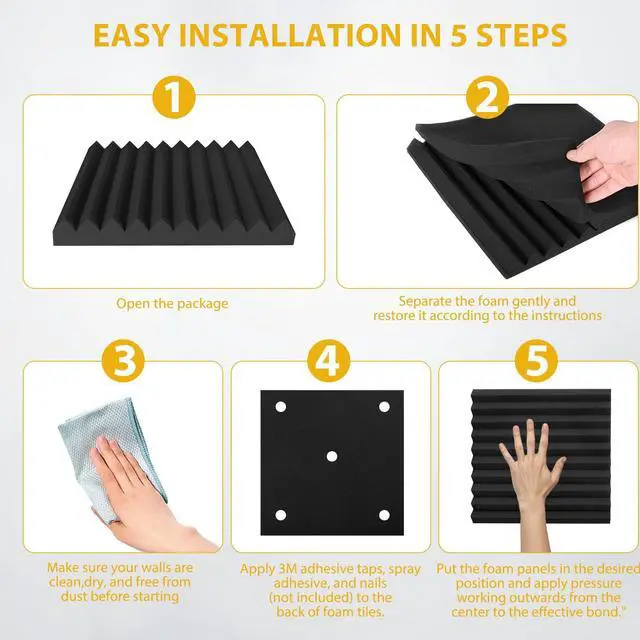 EASY INSTALLATION IN 5 STEPS

1

Open the package

2

Separate the foam gently and restore it according to the instructions

3

Make sure your walls are clean,dry, and free from dust before starting

4

Apply 3M adhesive taps, spray adhesive, and nails (not included) to the back of foam tiles.

5

Put the foam panels in the desired position and apply pressure working outwards from the center to the effective bond."