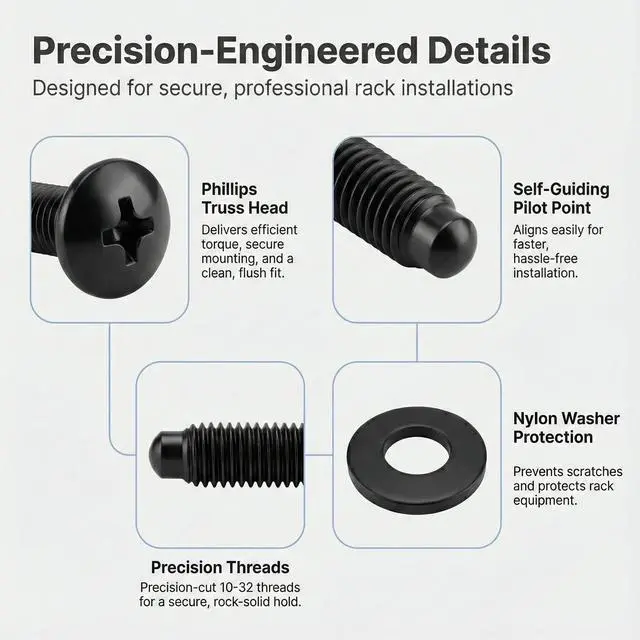 Precision-Engineered Details

Designed for secure, professional rack installations

Phillips Truss Head

Delivers efficient torque, secure mounting, and a clean, flush fit.

Self-Guiding Pilot Point

Aligns easily for faster, hassle-free installation.

Nylon Washer Protection

Prevents scratches and protects rack equipment.

Precision Threads

Precision-cut 10-32 threads for a secure, rock-solid hold.