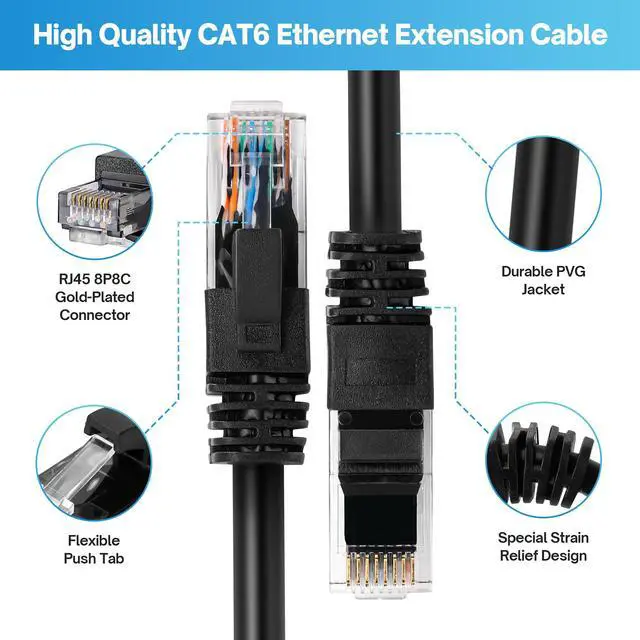 High Quality CAT6 Ethernet Extension Cable

RJ45 8P8C Gold-Plated Connector

Durable PVG Jacket

Flexible Push Tab

Special Strain Relief Design