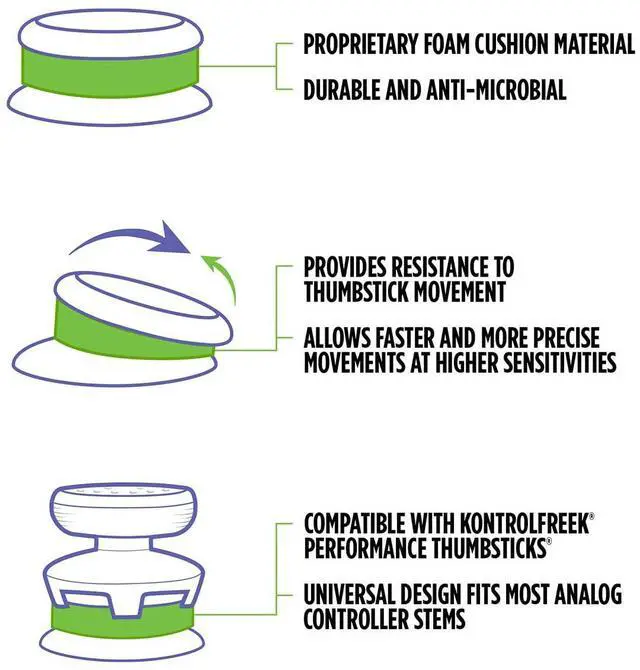 PROPRIETARY FOAM CUSHION MATERIAL

DURABLE AND ANTI-MICROBIAL

PROVIDES RESISTANCE TO THUMBSTICK MOVEMENT

ALLOWS FASTER AND MORE PRECISE MOVEMENTS AT HIGHER SENSITIVITIES

COMPATIBLE WITH KONTROLFREEK® PERFORMANCE THUMBSTICKS®

UNIVERSAL DESIGN FITS MOST ANALOG CONTROLLER STEMS