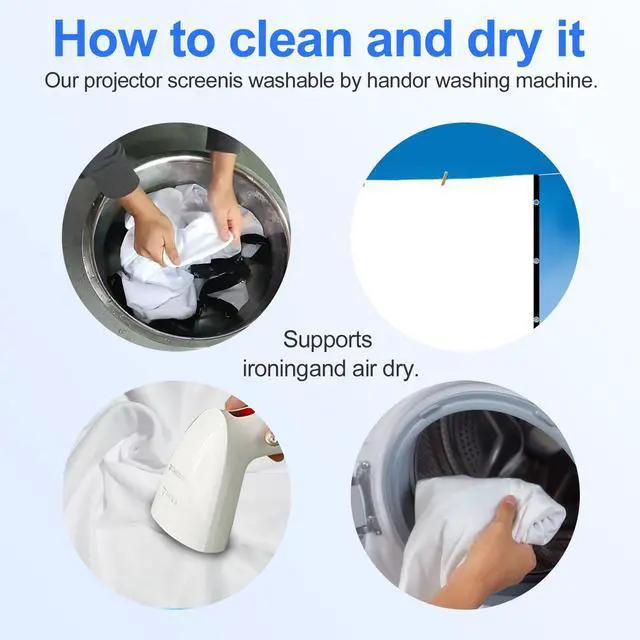 How to clean and dry it

Our projector screenis washable by handor washing machine.

Supports ironingand air dry.