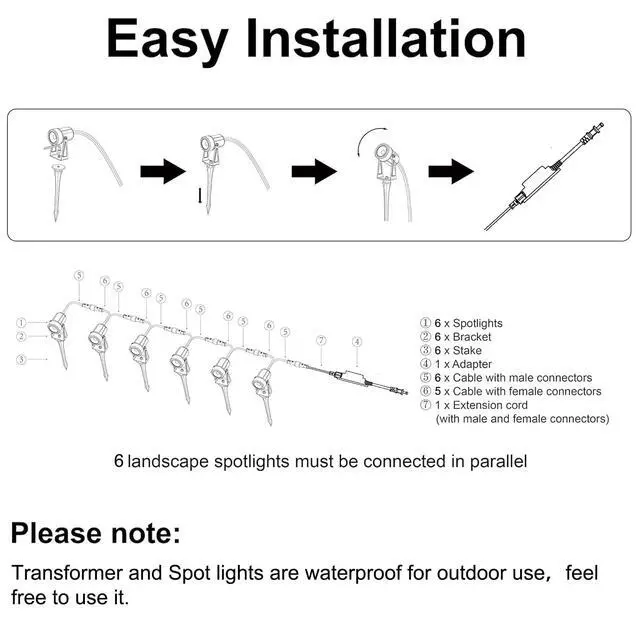 Easy Installation

⑤ ⑥ ⑤ ⑥ ⑤ ⑥ ⑤ ⑥ ⑤ ⑥ ⑤ ⑦ ④
① ② ③

① 6 x Spotlights
② 6 x Bracket
③ 6 x Stake
④ 1 x Adapter
⑤ 6 x Cable with male connectors
⑥ 5 x Cable with female connectors
⑦ 1 x Extension cord (with male and female connectors)

6 landscape spotlights must be connected in parallel

Please note:

Transformer and Spot lights are waterproof for outdoor use, feel free to use it.