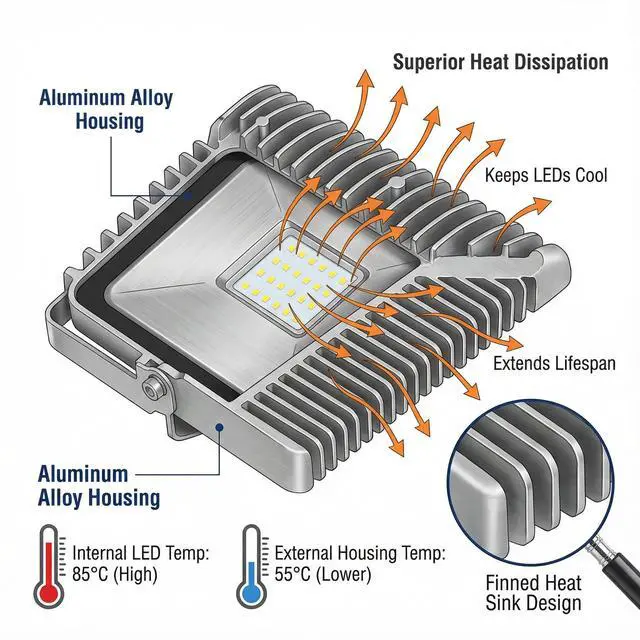 Superior Heat Dissipation

Aluminum Alloy Housing

Keeps LEDs Cool

Extends Lifespan

Aluminum Alloy Housing

Internal LED Temp: 85°C (High)

External Housing Temp: 55°C (Lower)

Finned Heat Sink Design