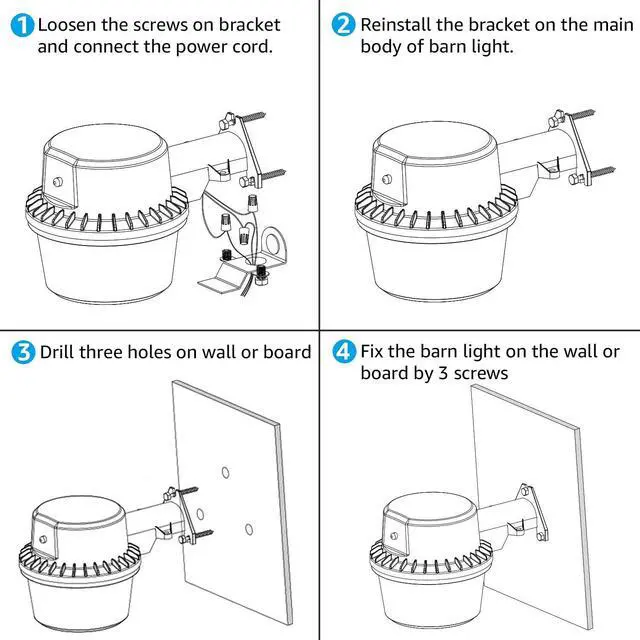 1 Loosen the screws on bracket and connect the power cord.

2 Reinstall the bracket on the main body of barn light.

3 Drill three holes on wall or board

4 Fix the barn light on the wall or board by 3 screws