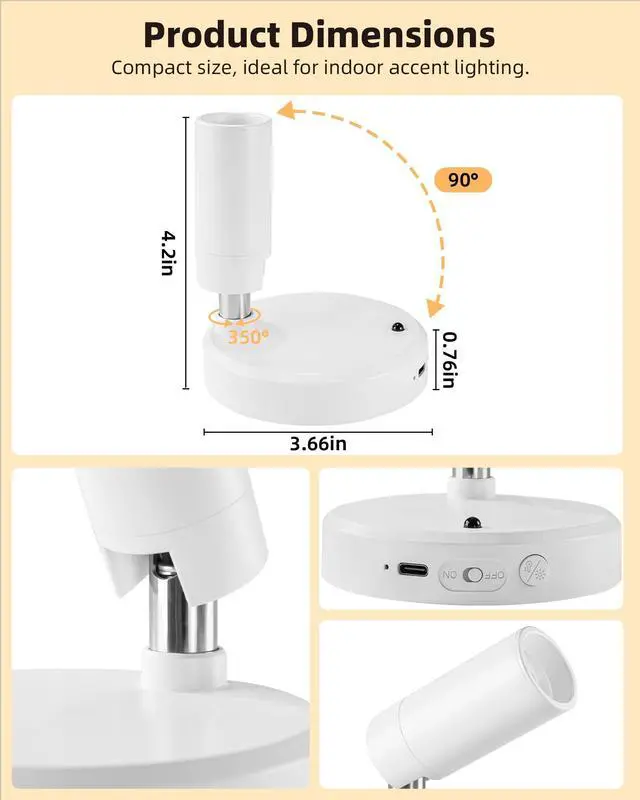 Product Dimensions

Compact size, ideal for indoor accent lighting.

90°

4.2in

350°

0.76in

3.66in

ON OFF