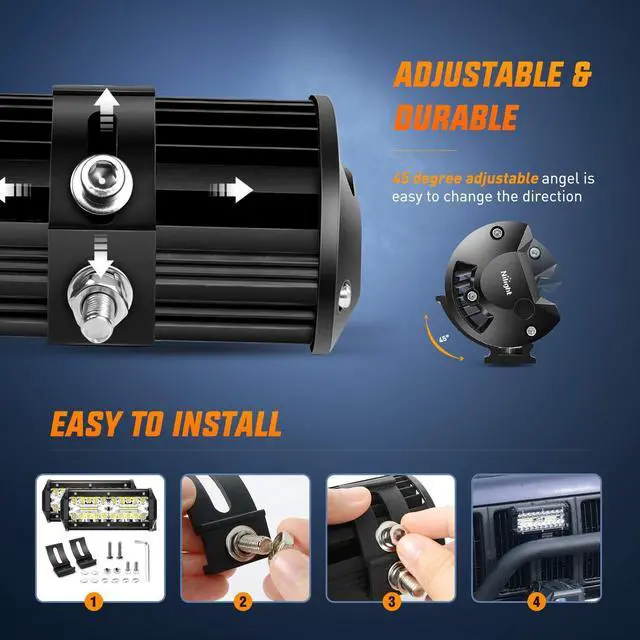 ADJUSTABLE & DURABLE

45 degree adjustable angel is easy to change the direction

Nilight

45°

EASY TO INSTALL

1

2

3

4