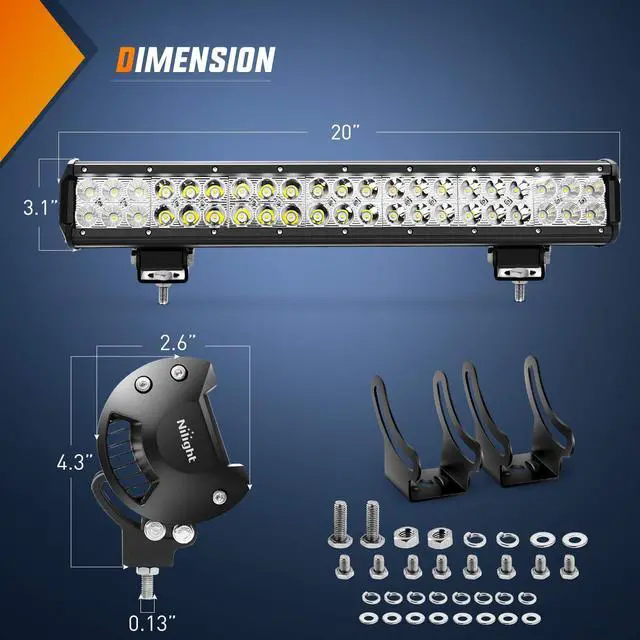 DIMENSION

20"

3.1"

2.6"

4.3"

Nilight

0.13"