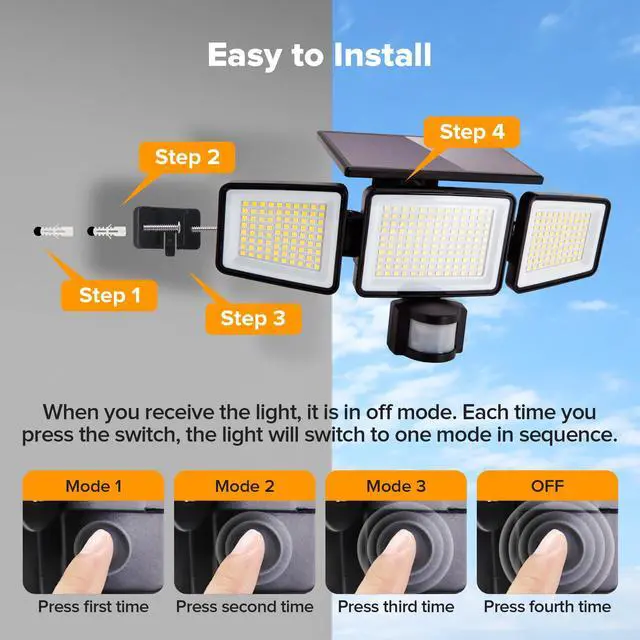 Easy to Install

Step 2

Step 4

Step 1

Step 3

When you receive the light, it is in off mode. Each time you press the switch, the light will switch to one mode in sequence.

Mode 1

Press first time

Mode 2

Press second time

Mode 3

Press third time

OFF

Press fourth time