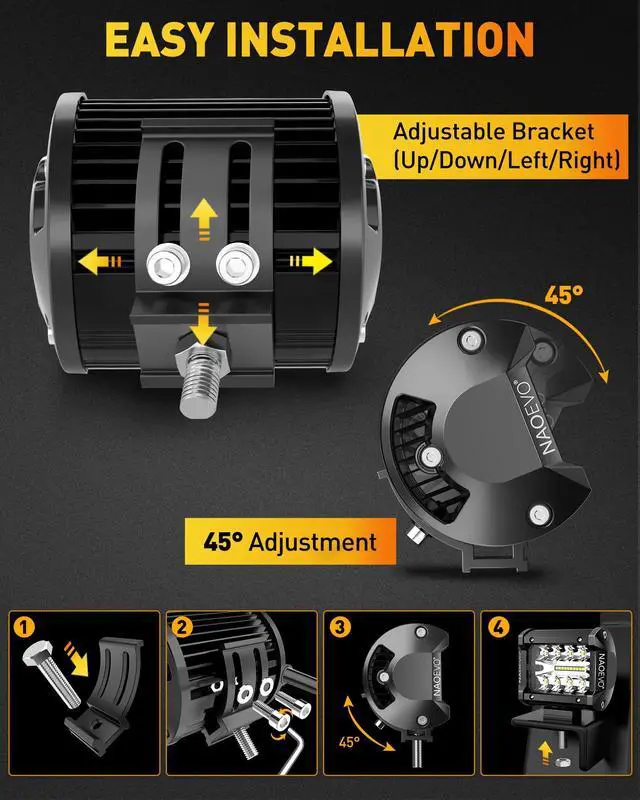 EASY INSTALLATION

Adjustable Bracket (Up/Down/Left/Right)

45°

NAOEVO

45° Adjustment

1

2

3

NAOEVO

45°

4

NAOEVO