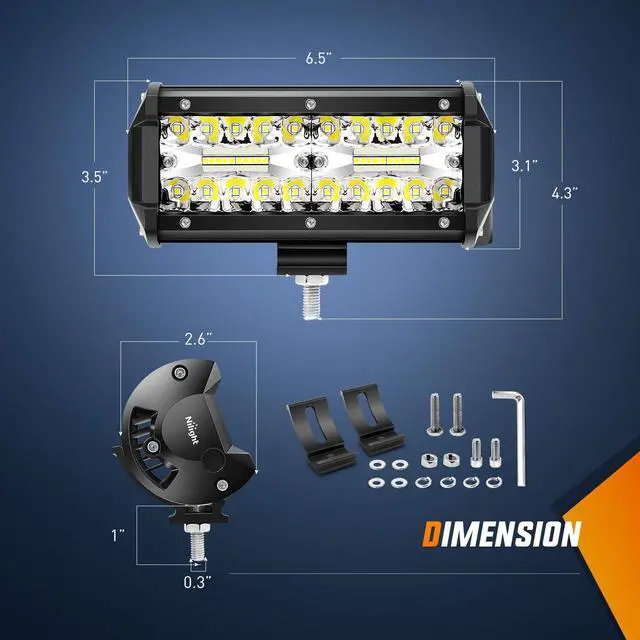 6.5"

3.5"

3.1"

4.3"

2.6"

Nilight

1"

0.3"

DIMENSION