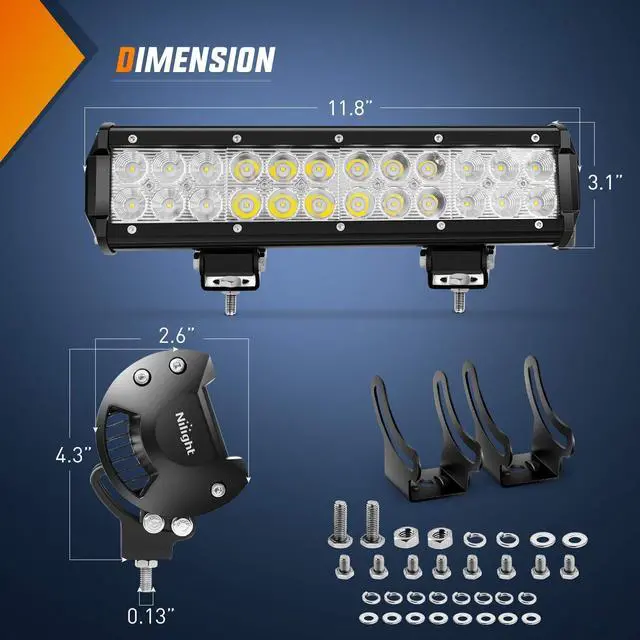 DIMENSION

11.8"

3.1"

2.6"

4.3"

Nilight

0.13"