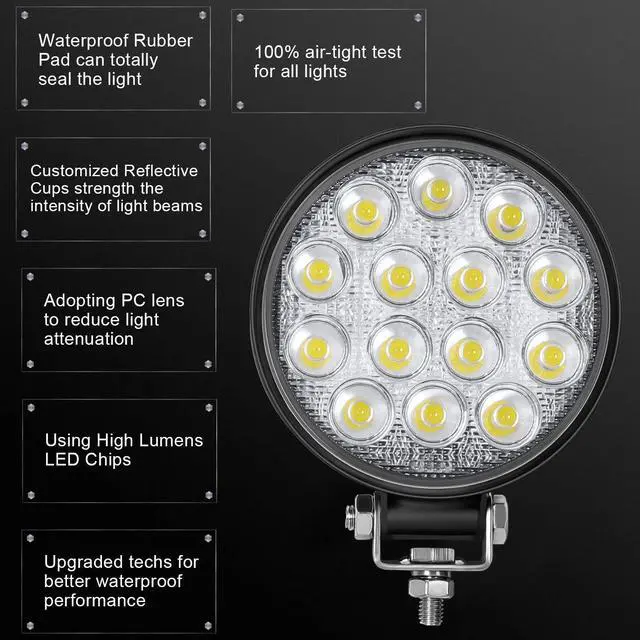 Waterproof Rubber Pad can totally seal the light

100% air-tight test for all lights

Customized Reflective Cups strength the intensity of light beams

Adopting PC lens to reduce light attenuation

Using High Lumens LED Chips

Upgraded techs for better waterproof performance