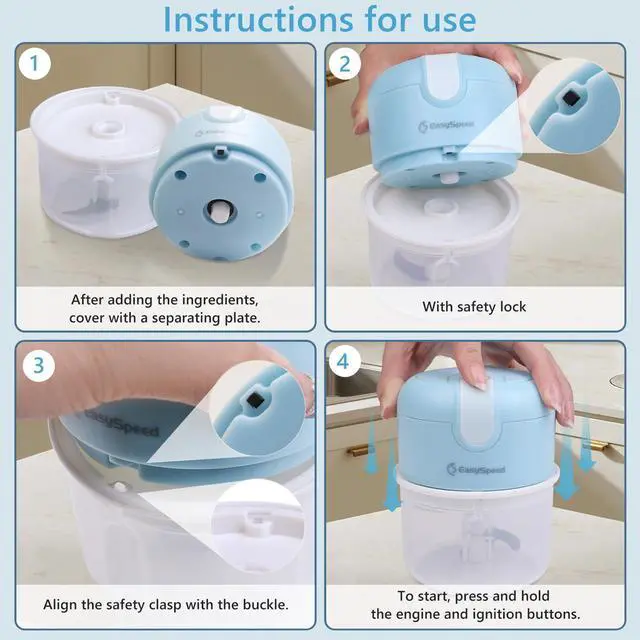 Instructions for use

1

After adding the ingredients, cover with a separating plate.

2

EasySpeed

With safety lock

3

EasySpeed

Align the safety clasp with the buckle.

4

EasySpeed

To start, press and hold the engine and ignition buttons.