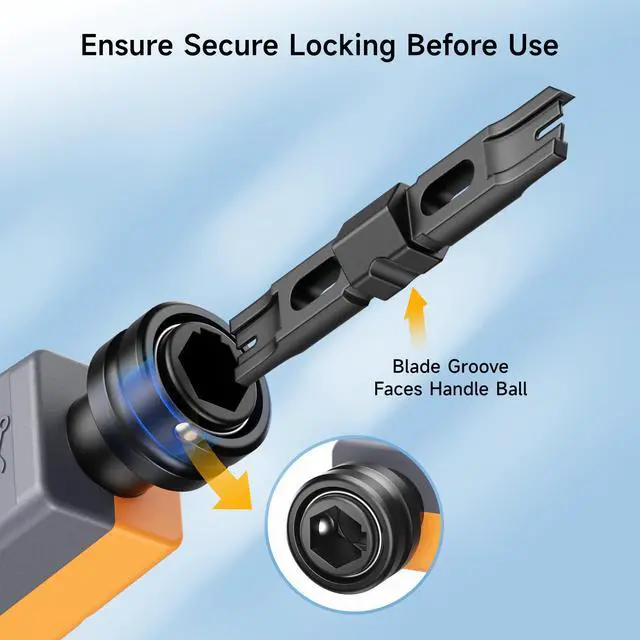 Ensure Secure Locking Before Use

Blade Groove Faces Handle Ball