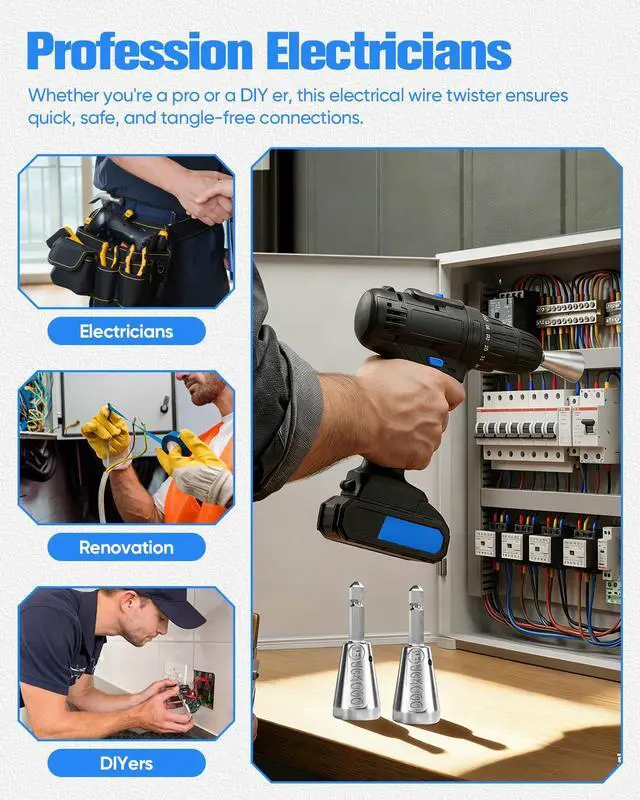 Profession Electricians

Whether you're a pro or a DIY er, this electrical wire twister ensures quick, safe, and tangle-free connections.

Electricians

Renovation

DIYers