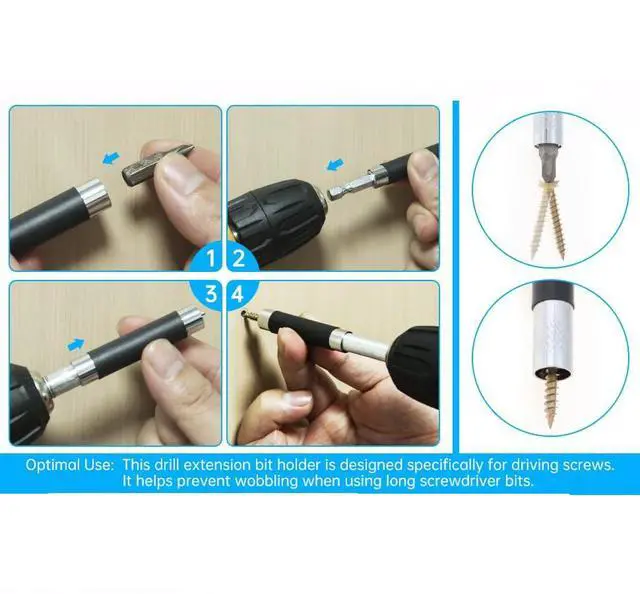 1 2
3 4

Optimal Use: This drill extension bit holder is designed specifically for driving screws. It helps prevent wobbling when using long screwdriver bits.