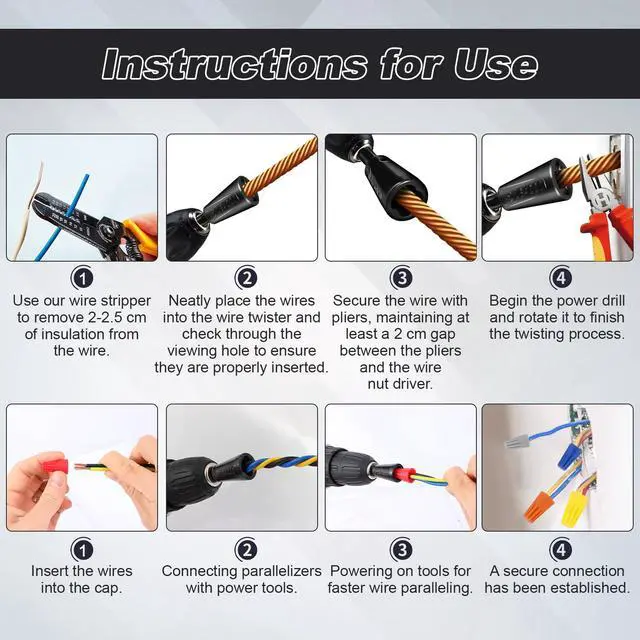 Instructions for Use

1
Use our wire stripper to remove 2-2.5 cm of insulation from the wire.

2
Neatly place the wires into the wire twister and check through the viewing hole to ensure they are properly inserted.

3
Secure the wire with pliers, maintaining at least a 2 cm gap between the pliers and the wire nut driver.

4
Begin the power drill and rotate it to finish the twisting process.

1
Insert the wires into the cap.

2
Connecting parallelizers with power tools.

3
Powering on tools for faster wire paralleling.

4
A secure connection has been established.