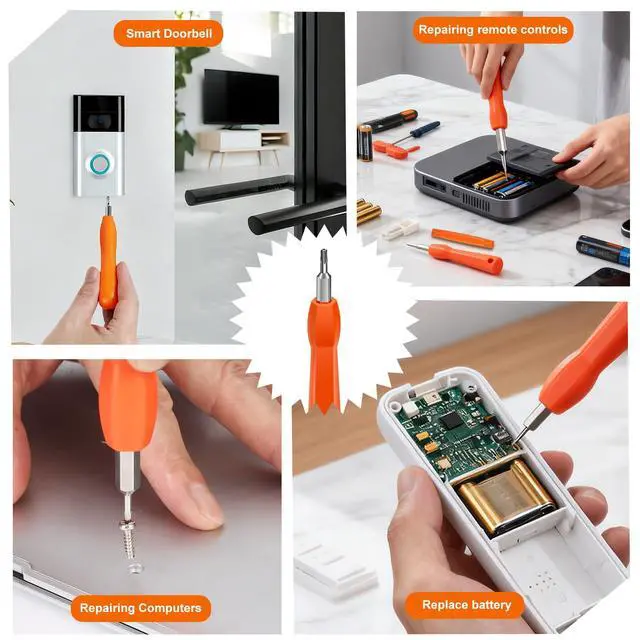 Smart Doorbell

Repairing remote controls

Repairing Computers

Replace battery