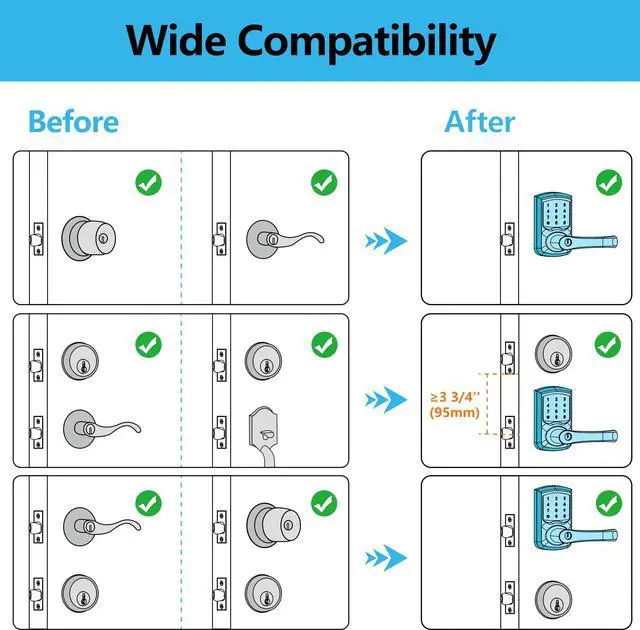 Wide Compatibility

Before

After

≥3 3/4''
(95mm)