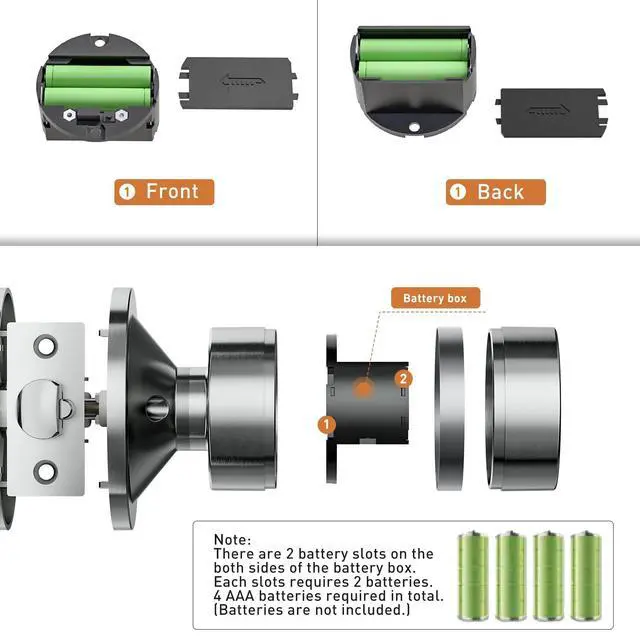 1 Front

1 Back

Battery box

2

1

Note:
There are 2 battery slots on the both sides of the battery box. Each slots requires 2 batteries. 4 AAA batteries required in total. (Batteries are not included.)