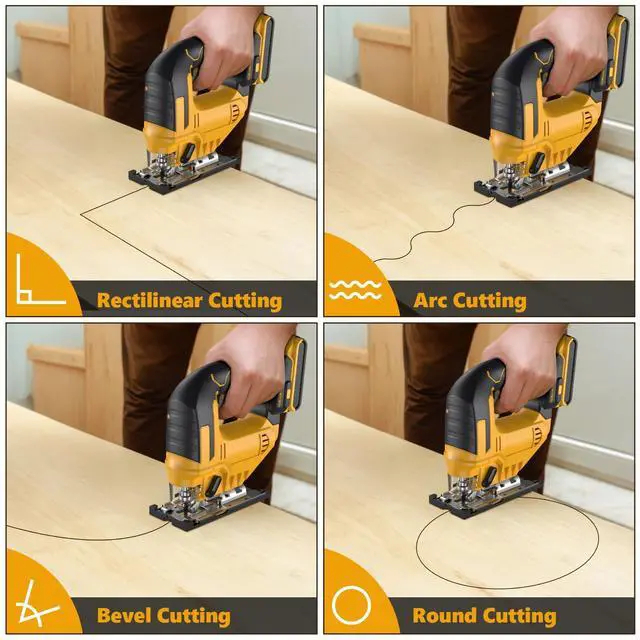 Rectilinear Cutting

Arc Cutting

Bevel Cutting

Round Cutting