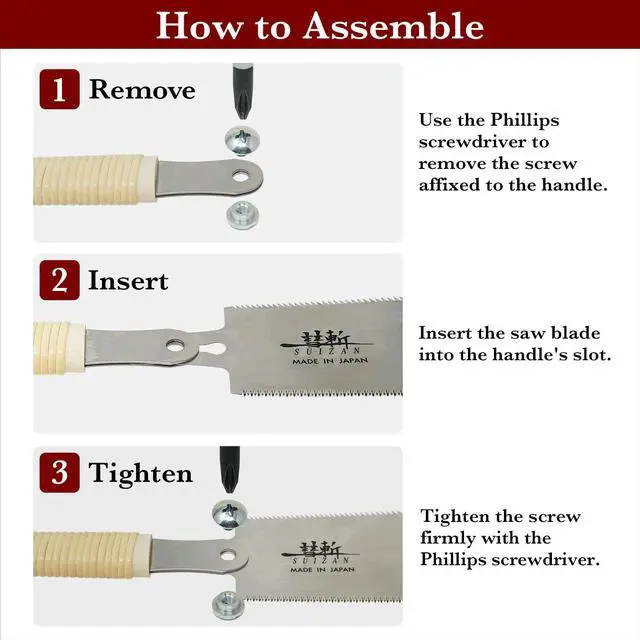 How to Assemble

1 Remove

Use the Phillips screwdriver to remove the screw affixed to the handle.

2 Insert

彗斬
SUIZAN
MADE IN JAPAN

Insert the saw blade into the handle's slot.

3 Tighten

彗斬
SUIZAN
MADE IN JAPAN

Tighten the screw firmly with the Phillips screwdriver.