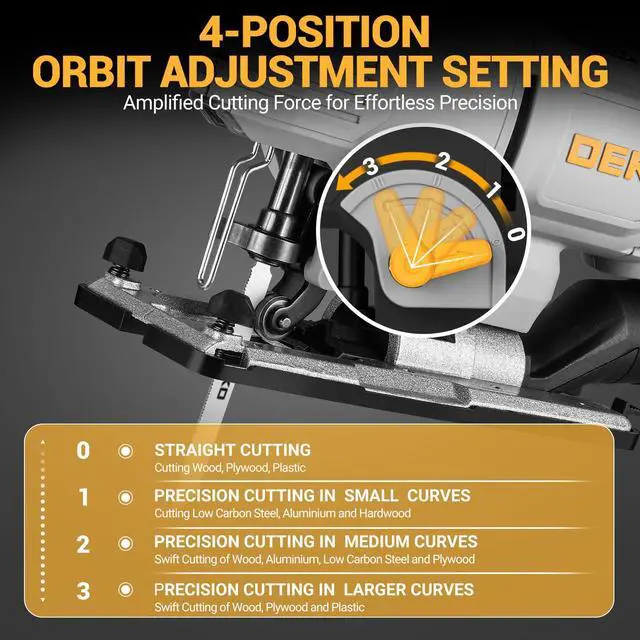 4-POSITION
ORBIT ADJUSTMENT SETTING
Amplified Cutting Force for Effortless Precision

DEK

3 2 1 0

0 STRAIGHT CUTTING
Cutting Wood, Plywood, Plastic

1 PRECISION CUTTING IN SMALL CURVES
Cutting Low Carbon Steel, Aluminium and Hardwood

2 PRECISION CUTTING IN MEDIUM CURVES
Swift Cutting of Wood, Aluminium, Low Carbon Steel and Plywood

3 PRECISION CUTTING IN LARGER CURVES
Swift Cutting of Wood, Plywood and Plastic