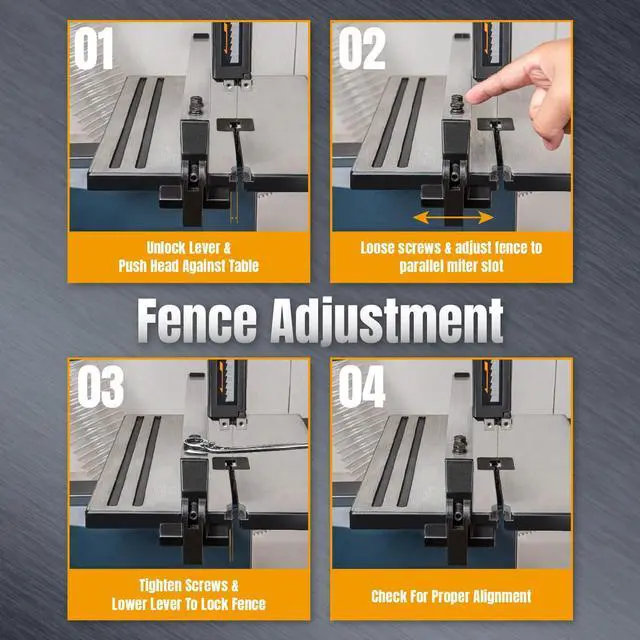 01

Unlock Lever & Push Head Against Table

02

Loose screws & adjust fence to parallel miter slot

Fence Adjustment

03

Tighten Screws & Lower Lever To Lock Fence

04

Check For Proper Alignment