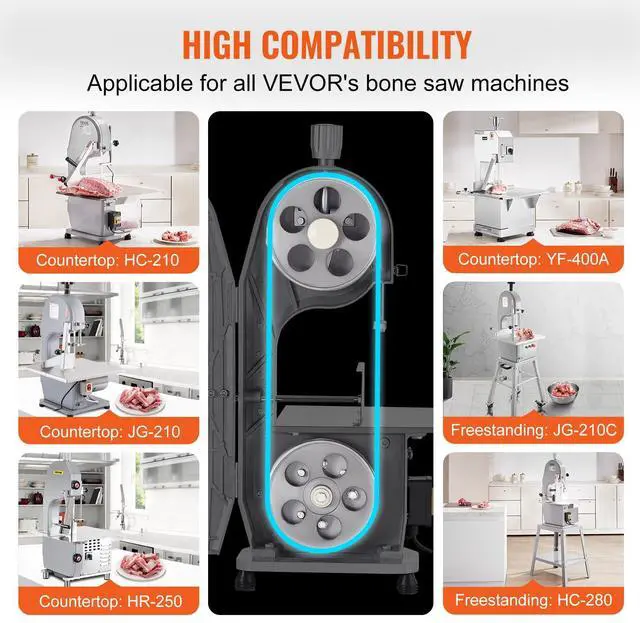 HIGH COMPATIBILITY

Applicable for all VEVOR's bone saw machines

Countertop: HC-210

Countertop: JG-210

Countertop: HR-250

Countertop: YF-400A

Freestanding: JG-210C

Freestanding: HC-280