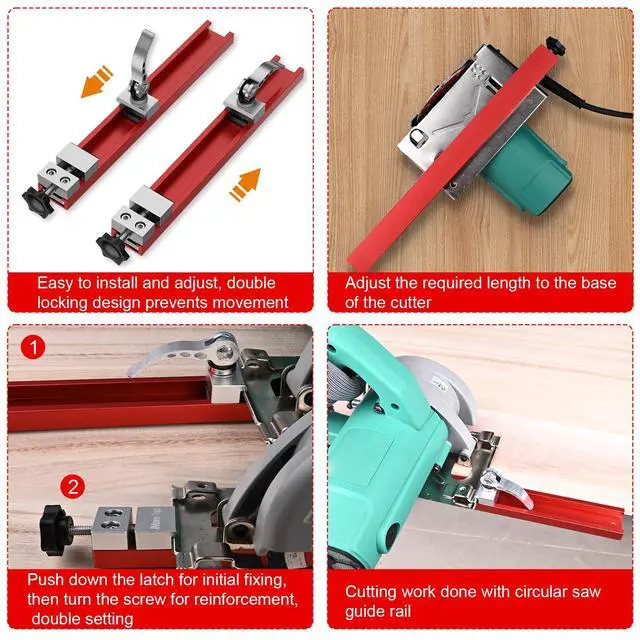 Easy to install and adjust, double locking design prevents movement

Adjust the required length to the base of the cutter

1

2

Push down the latch for initial fixing, then turn the screw for reinforcement, double setting

Cutting work done with circular saw guide rail