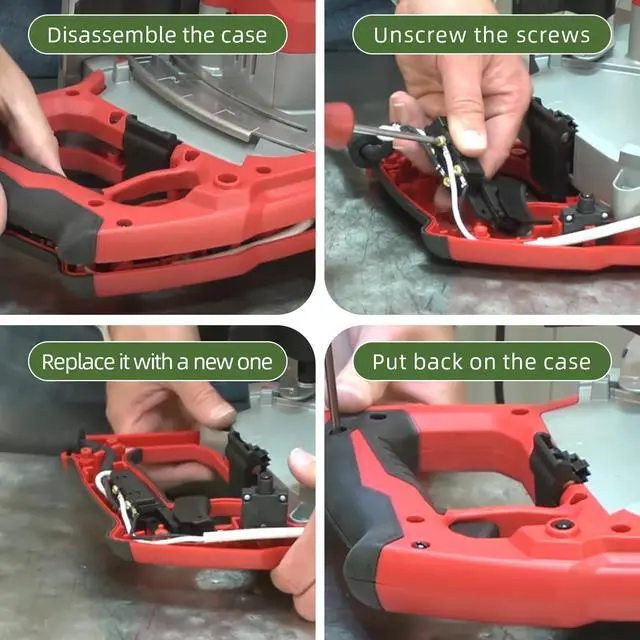 Disassemble the case

Unscrew the screws

Replace it with a new one

Put back on the case