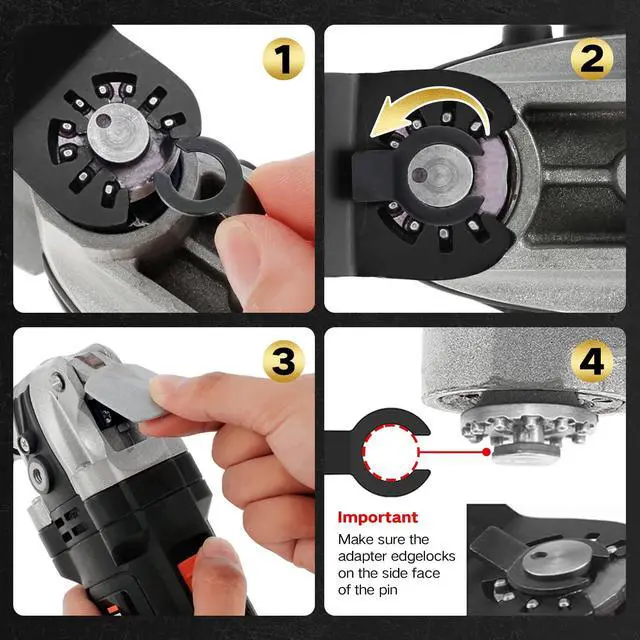 1

2

3

4

Important
Make sure the adapter edgelocks on the side face of the pin