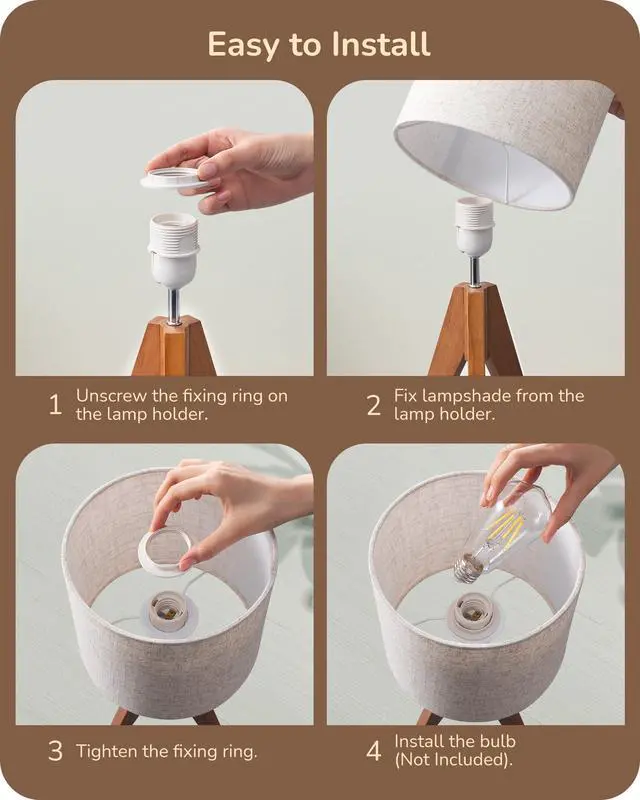 Easy to Install

1 Unscrew the fixing ring on the lamp holder.

2 Fix lampshade from the lamp holder.

3 Tighten the fixing ring.

4 Install the bulb (Not Included).