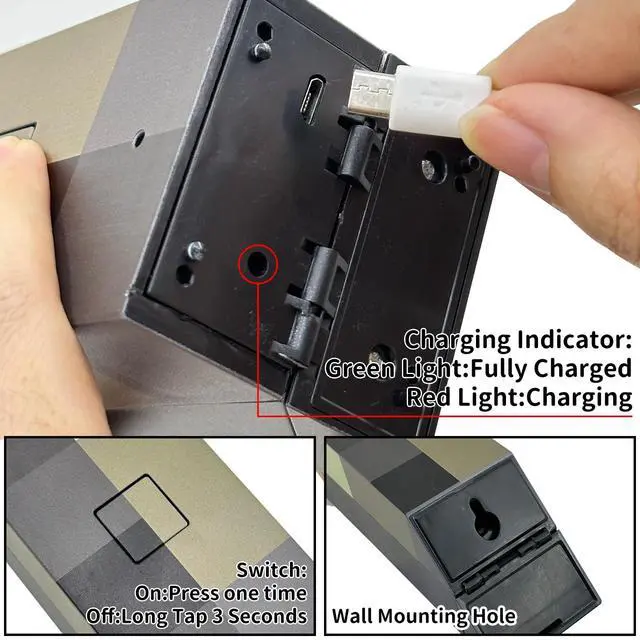 Charging Indicator:
Green Light:Fully Charged
Red Light:Charging

Switch:
On:Press one time
Off:Long Tap 3 Seconds

Wall Mounting Hole