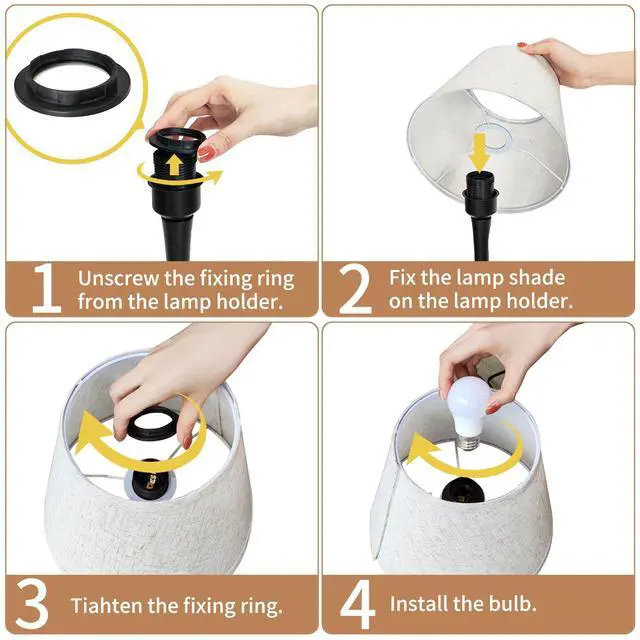 1 Unscrew the fixing ring from the lamp holder.

2 Fix the lamp shade on the lamp holder.

3 Tiahten the fixing ring.

4 Install the bulb.