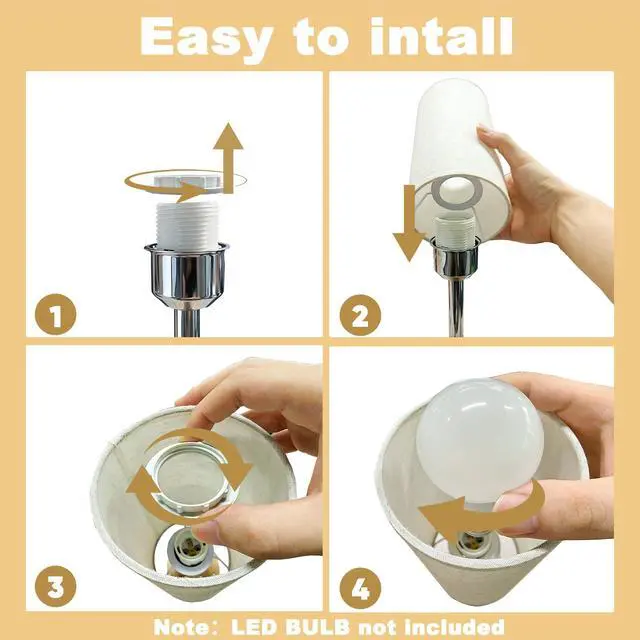 Easy to intall

1

2

3

4

Note: LED BULB not included