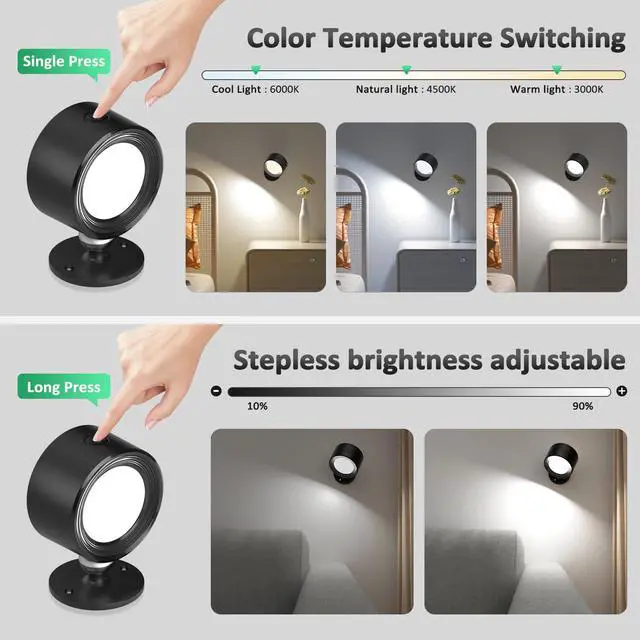 Single Press

Color Temperature Switching

Cool Light : 6000K

Natural light : 4500K

Warm light : 3000K

Long Press

Stepless brightness adjustable

10%

90%