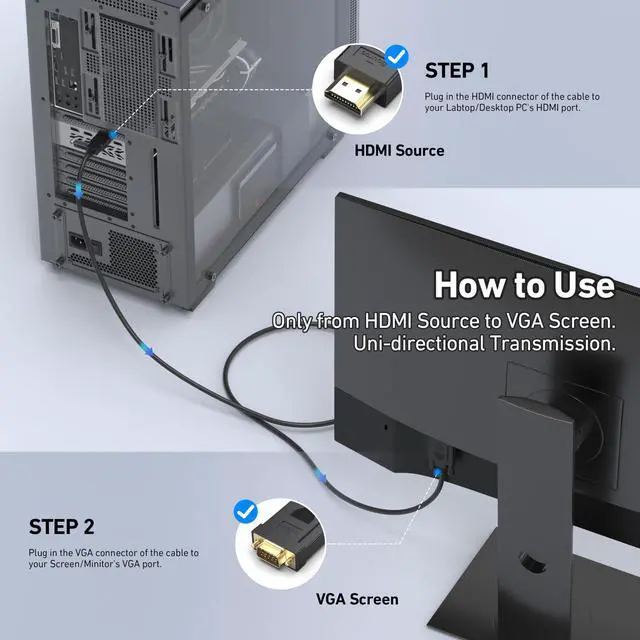 STEP 1

Plug in the HDMI connector of the cable to your Labtop/Desktop PC's HDMI port.

HDMI Source

How to Use

Only from HDMI Source to VGA Screen. Uni-directional Transmission.

STEP 2

Plug in the VGA connector of the cable to your Screen/Minitor's VGA port.

VGA Screen