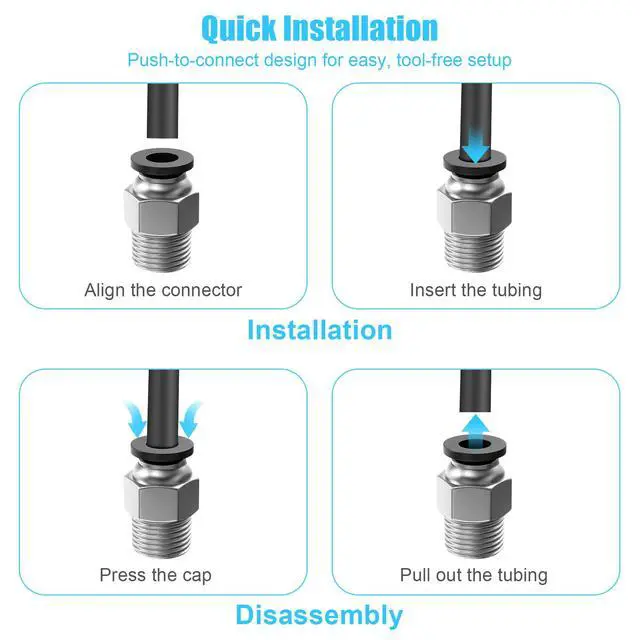 Quick Installation

Push-to-connect design for easy, tool-free setup

Align the connector

Insert the tubing

Installation

Press the cap

Pull out the tubing

Disassembly