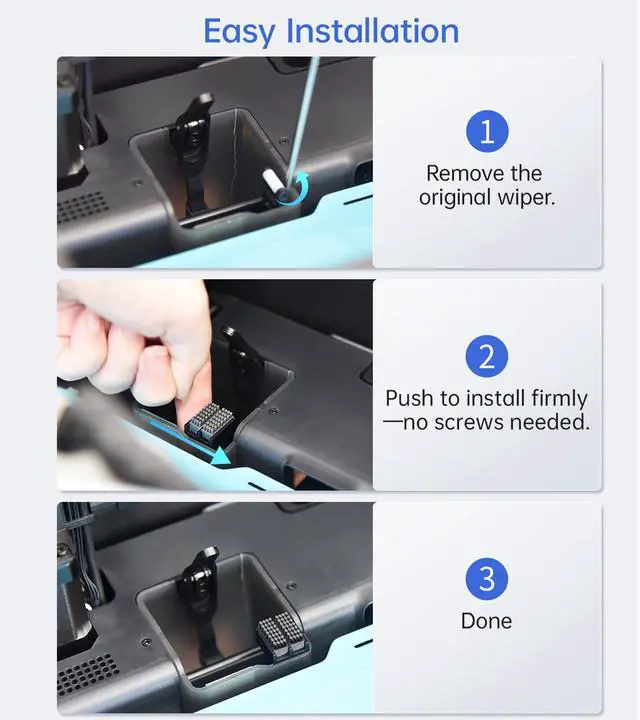 Easy Installation

1
Remove the original wiper.

2
Push to install firmly —no screws needed.

3
Done