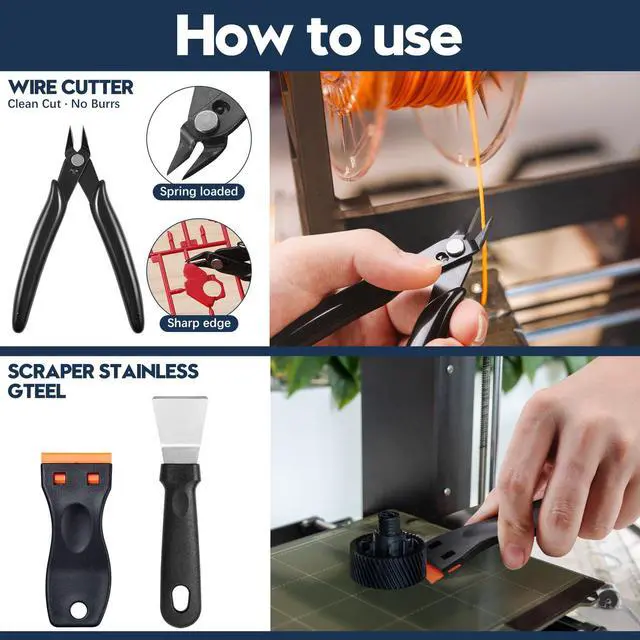 How to use

WIRE CUTTER
Clean Cut · No Burrs

Spring loaded

Sharp edge

SCRAPER STAINLESS GTEEL